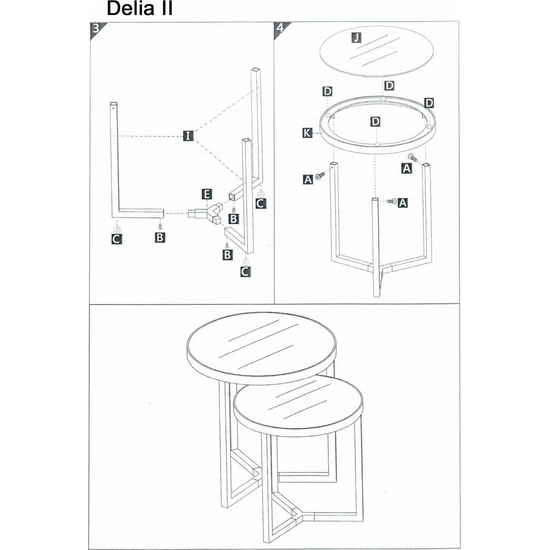 Delia II

3

I

E

C

B

B

C

B

C

4

J

D

D

D

D

K

A

A

A