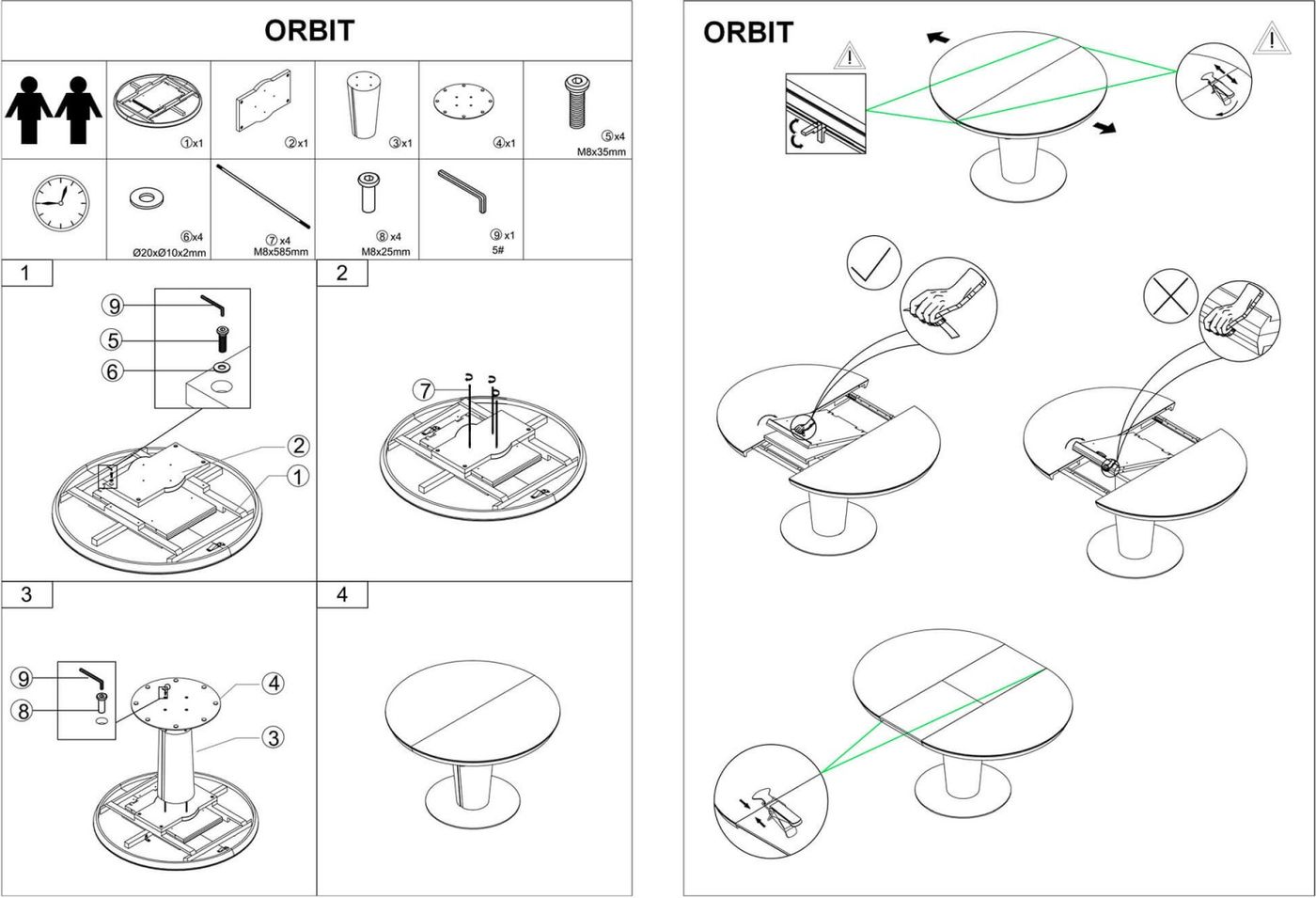 ORBIT

①x1
②x1
③x1
④x1
⑤x4
M8x35mm

⑥x4
Ø20xØ10x2mm
⑦x4
M8x585mm
⑧x4
M8x25mm
⑨x1
5#

1
9
5
6
2
1

2
7

3
9
8
4
3

4

ORBIT